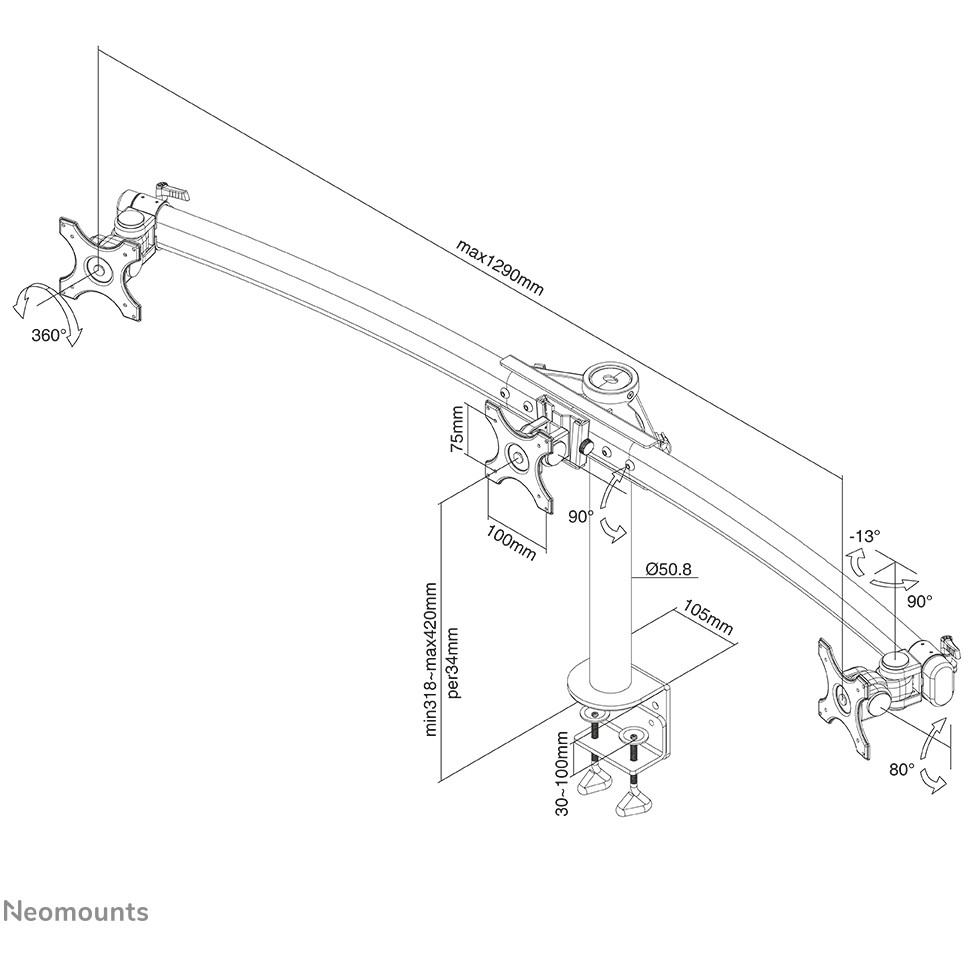 max1290mm

360°

75mm

100mm

90°

Ø50.8

-13°

90°

105mm

min318~max420mm
per34mm

30~100mm

80°

Neomounts